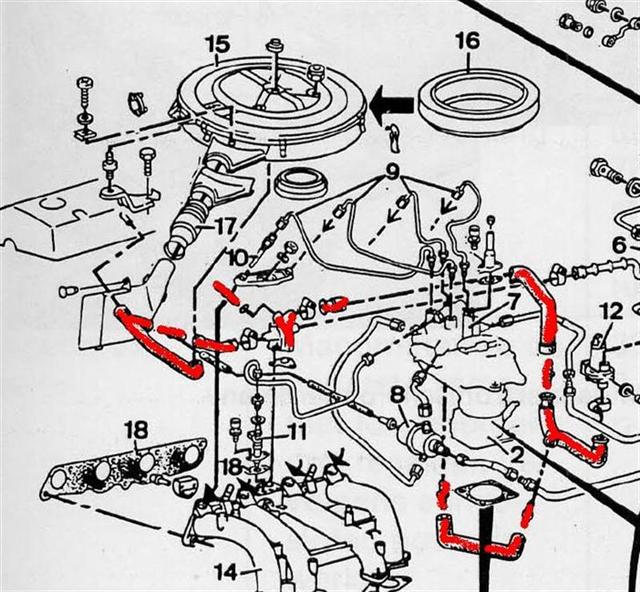 15
16
9
17
10
6
7
12
8
18
11
18
2
14